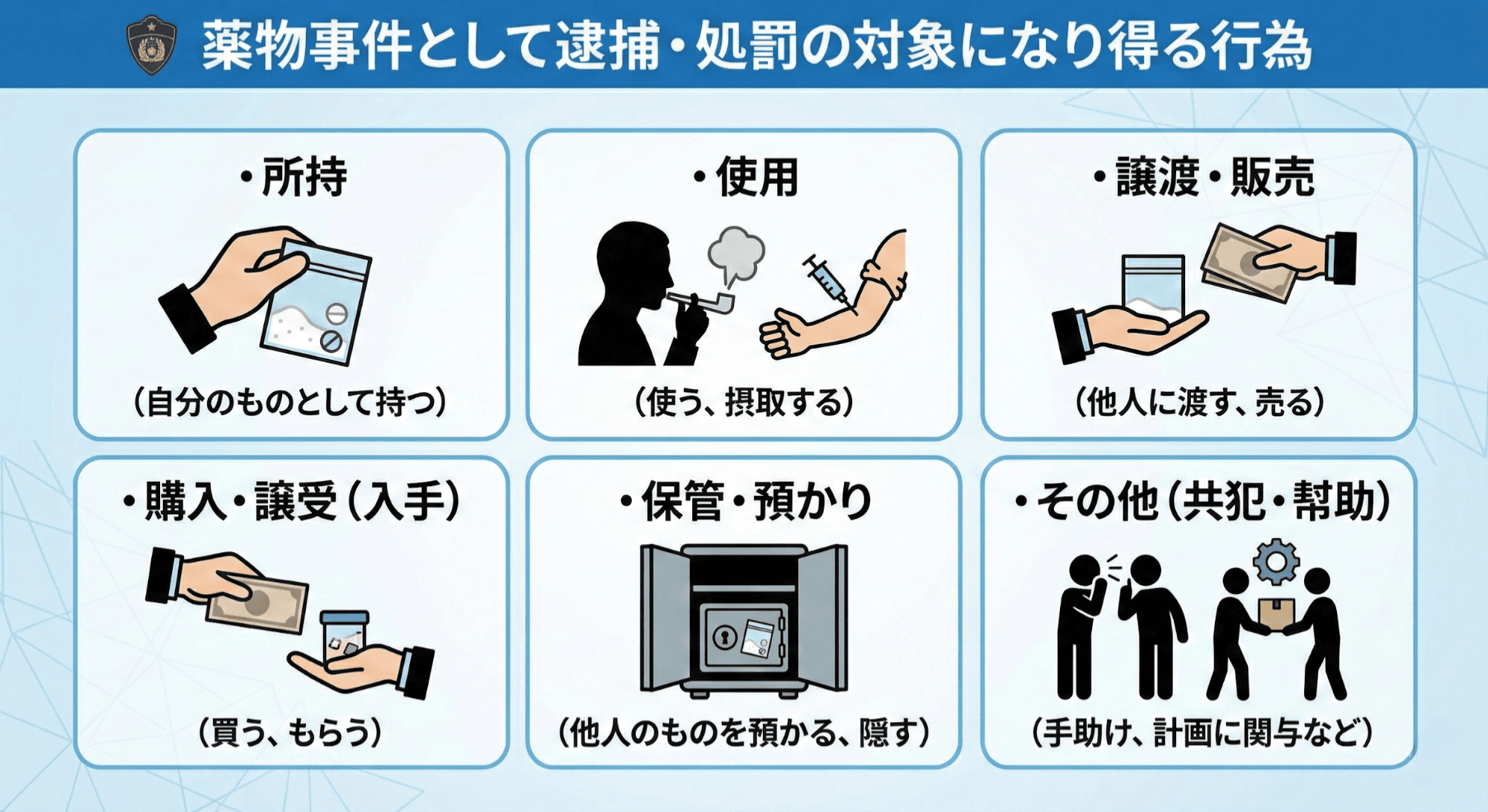 薬物事件として逮捕・処罰の対象になり得る行為

・所持

（自分のものとして持つ）

・使用

（使う、摂取する）

・譲渡・販売

（他人に渡す、売る）

・購入・譲受（入手）

（買う、もらう）

・保管・預かり

（他人のものを預かる、隠す）

・その他（共犯・幇助）

（手助け、計画に関与など）